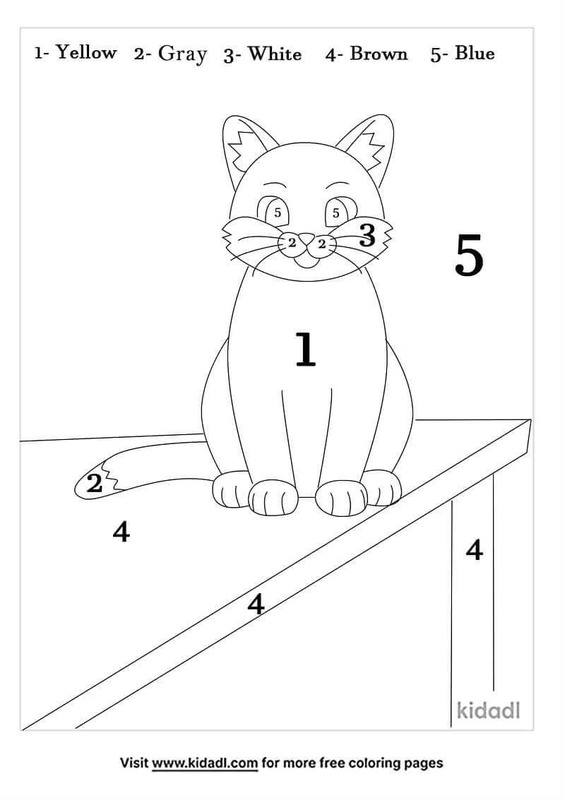 1- Yellow 2- Gray 3- White 4- Brown 5- Blue

5 5
2 2 3
5
1
2
4
4
4

kidadl

Visit www.kidadl.com for more free coloring pages