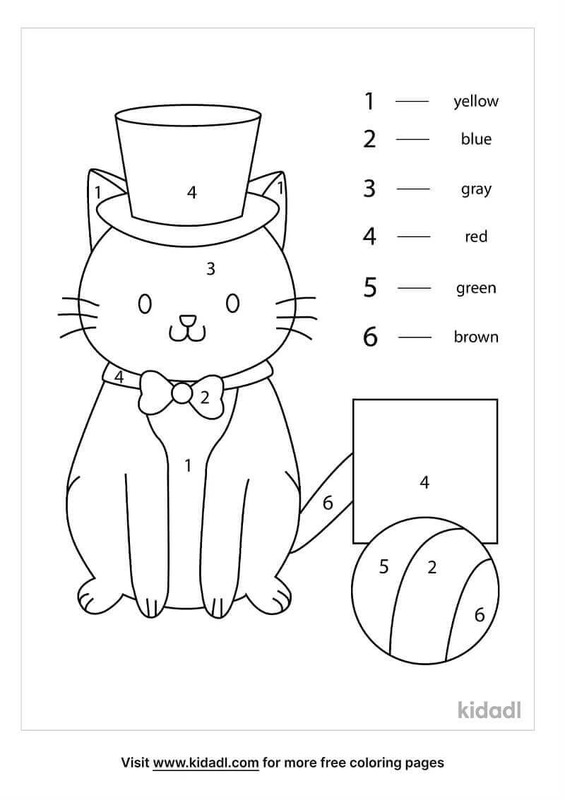 1 — yellow
2 — blue
3 — gray
4 — red
5 — green
6 — brown

1
4
1
3
4
2
1
6
4
5
2
6

kidadl

Visit www.kidadl.com for more free coloring pages