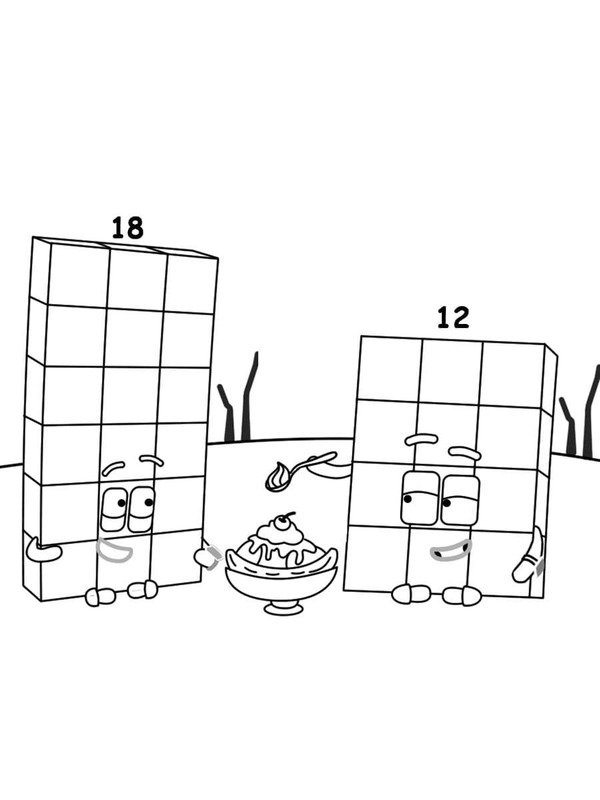 18

12